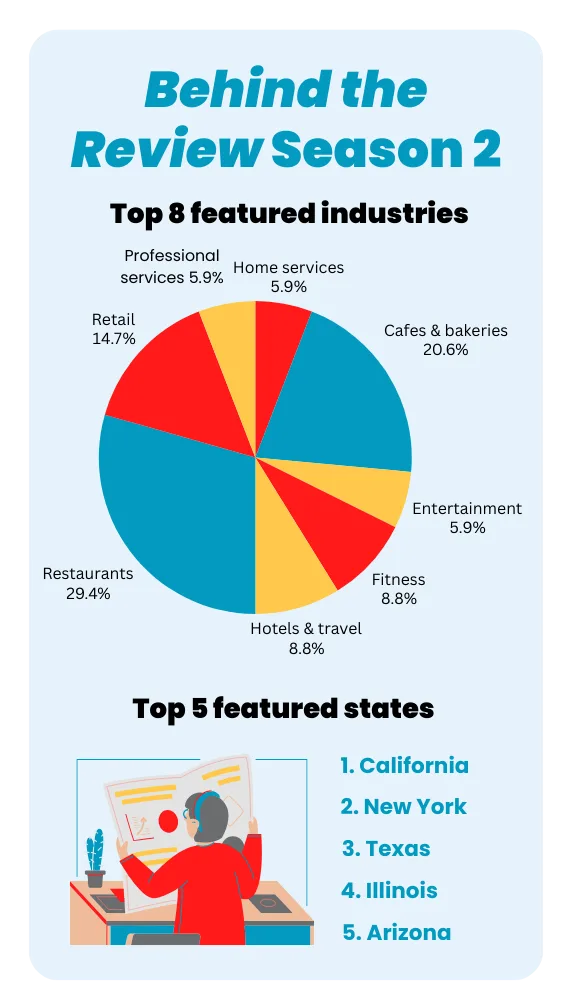 Behind the Review Season 2

Top 8 featured industries

Professional services 5.9%

Home services 5.9%

Cafes & bakeries 20.6%

Entertainment 5.9%

Fitness 8.8%

Hotels & travel 8.8%

Restaurants 29.4%

Retail 14.7%

Top 5 featured states

1. California
2. New York
3. Texas
4. Illinois
5. Arizona